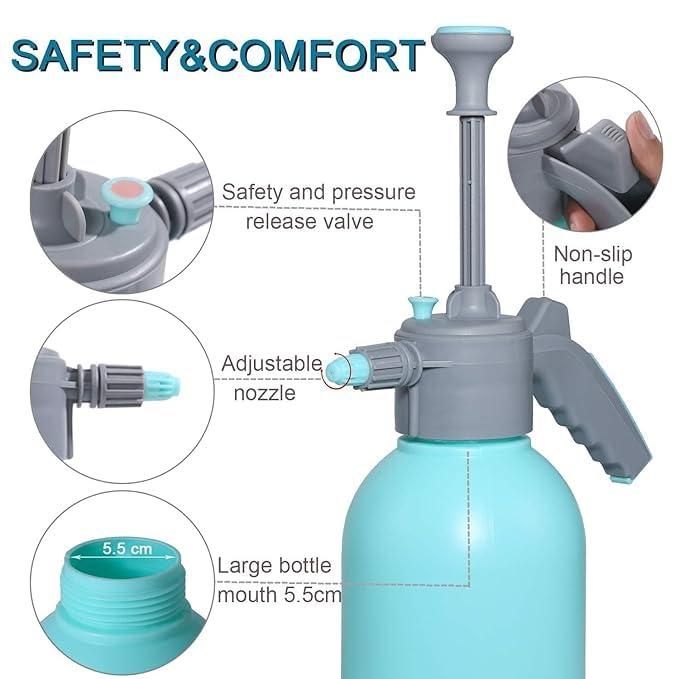 SAFETY&COMFORT

Safety and pressure release valve

Non-slip handle

Adjustable nozzle

5.5 cm

Large bottle mouth 5.5cm